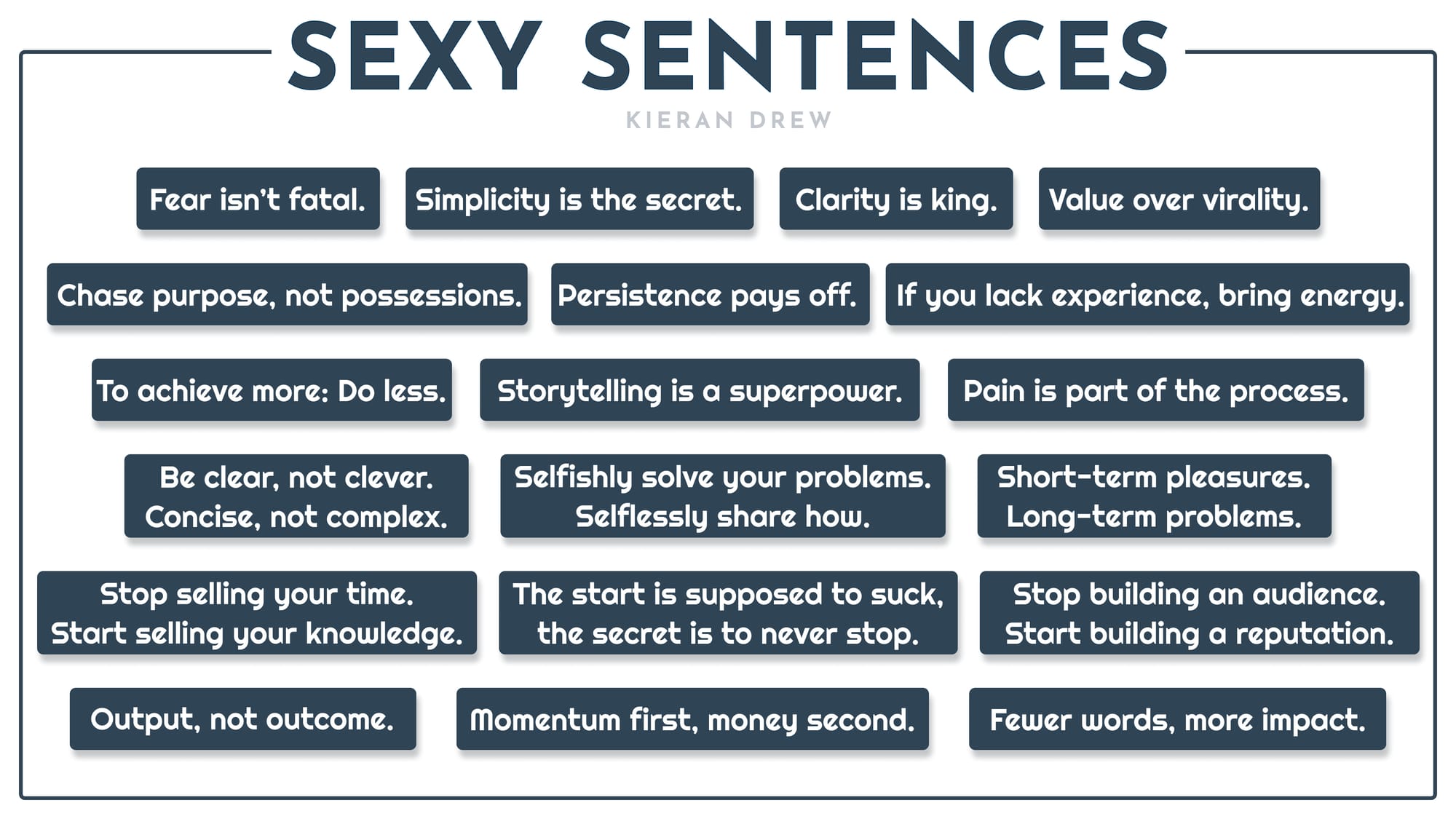 SEXY SENTENCES

KIERAN DREW

Fear isn't fatal.

Simplicity is the secret.

Clarity is king.

Value over virality.

Chase purpose, not possessions.

Persistence pays off.

If you lack experience, bring energy.

To achieve more: Do less.

Storytelling is a superpower.

Pain is part of the process.

Be clear, not clever.
Concise, not complex.

Selfishly solve your problems.
Selflessly share how.

Short-term pleasures.
Long-term problems.

Stop selling your time.
Start selling your knowledge.

The start is supposed to suck,
the secret is to never stop.

Stop building an audience.
Start building a reputation.

Output, not outcome.

Momentum first, money second.

Fewer words, more impact.